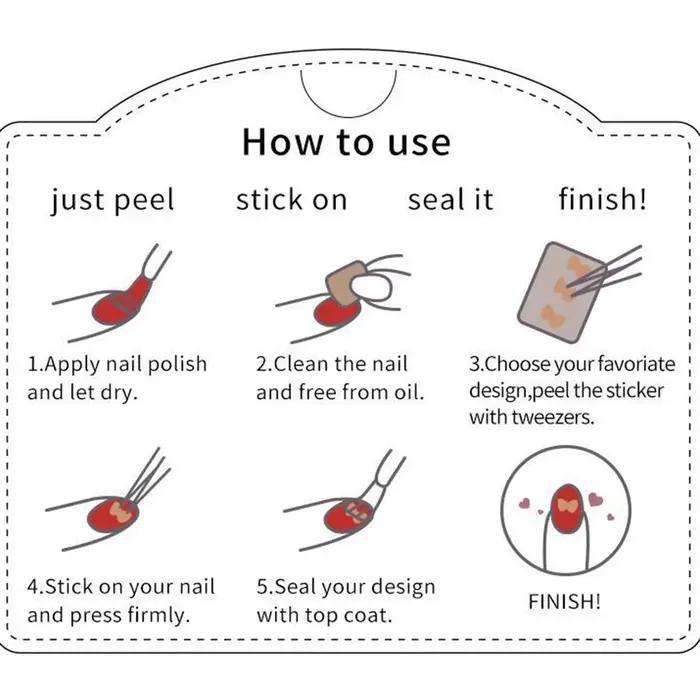 How to use

just peel stick on seal it finish!

1.Apply nail polish and let dry.

2.Clean the nail and free from oil.

3.Choose your favoriate design,peel the sticker with tweezers.

4.Stick on your nail and press firmly.

5.Seal your design with top coat.

FINISH!