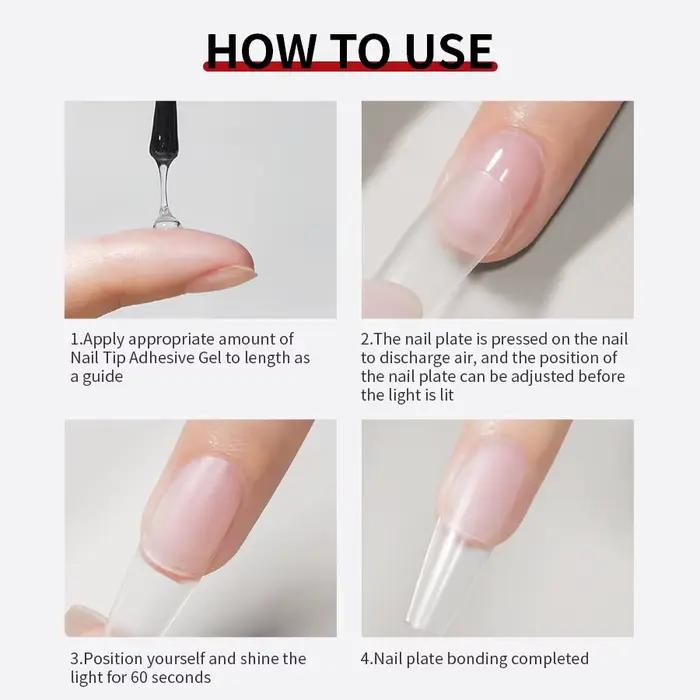 HOW TO USE

1.Apply appropriate amount of Nail Tip Adhesive Gel to length as a guide

2.The nail plate is pressed on the nail to discharge air, and the position of the nail plate can be adjusted before the light is lit

3.Position yourself and shine the light for 60 seconds

4.Nail plate bonding completed